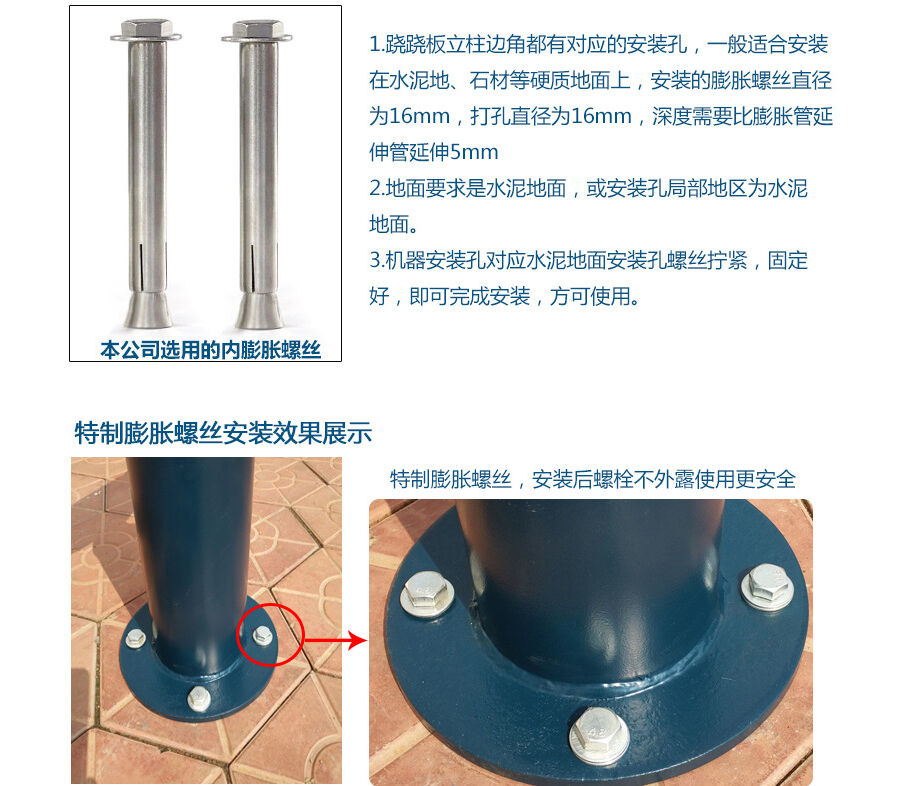 本公司选用的内膨胀螺丝

1.跷跷板立柱边角都有对应的安装孔，一般适合安装在水泥地、石材等硬质地面上，安装的膨胀螺丝直径为16mm，打孔直径为16mm，深度需要比膨胀管延伸管延伸5mm

2.地面要求是水泥地面，或安装孔局部地区为水泥地面。

3.机器安装孔对应水泥地面安装孔螺丝拧紧，固定好，即可完成安装，方可使用。

特制膨胀螺丝安装效果展示

特制膨胀螺丝，安装后螺栓不外露使用更安全